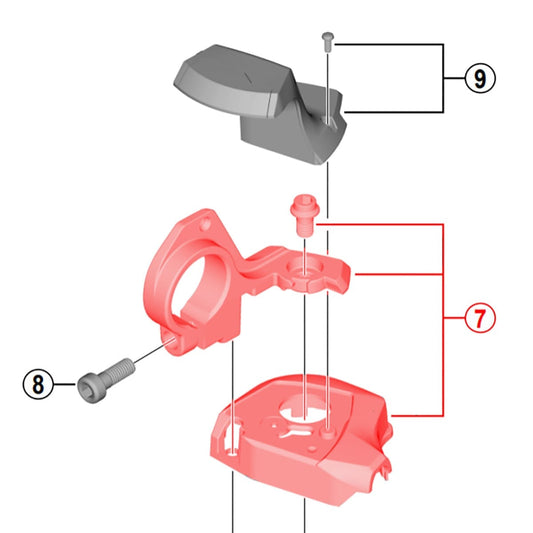 9

7

8