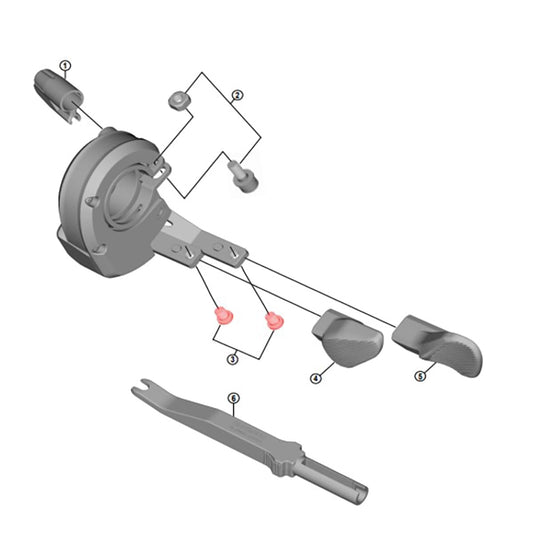 1
2
3
4
5
6