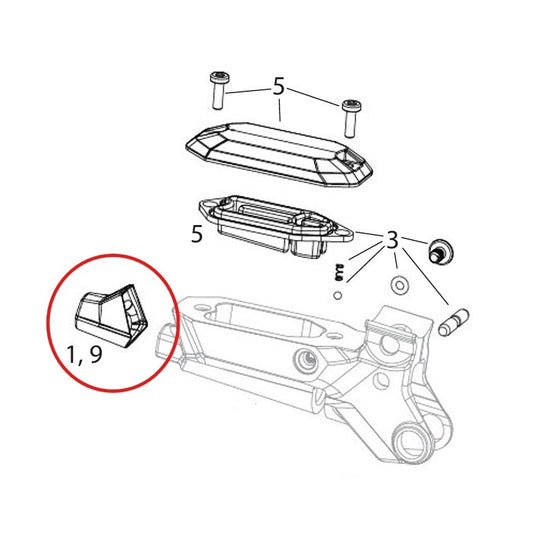 5

5

3

1, 9