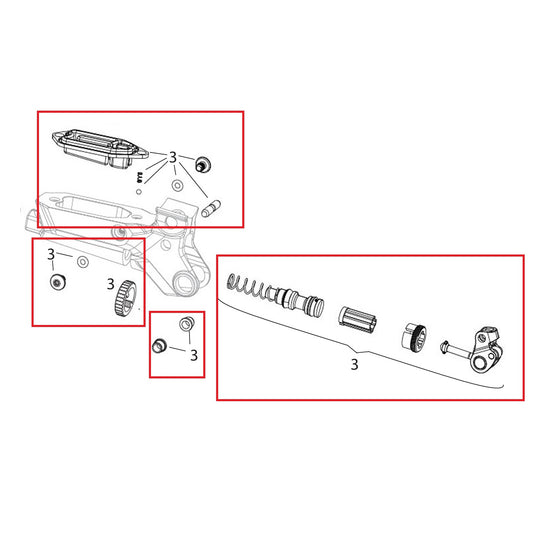 3

3

3

3

3