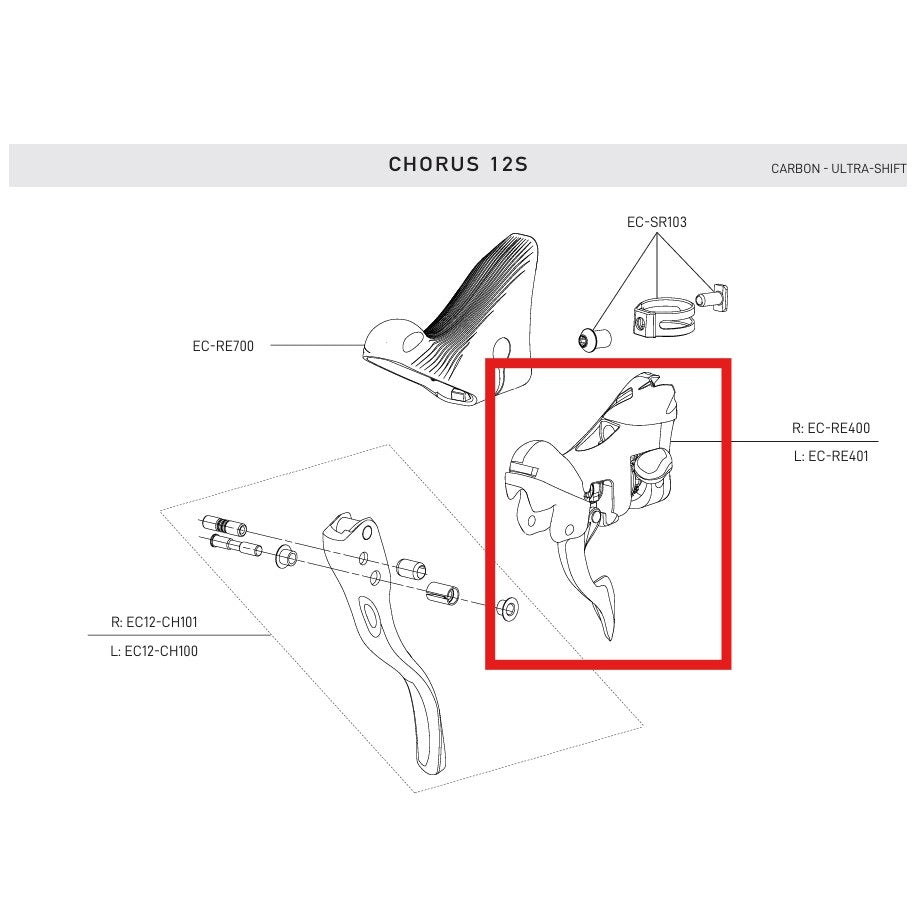 CHORUS 12S

CARBON - ULTRA-SHIFT

EC-SR103

EC-RE700

R: EC-RE400

L: EC-RE401

R: EC12-CH101

L: EC12-CH100