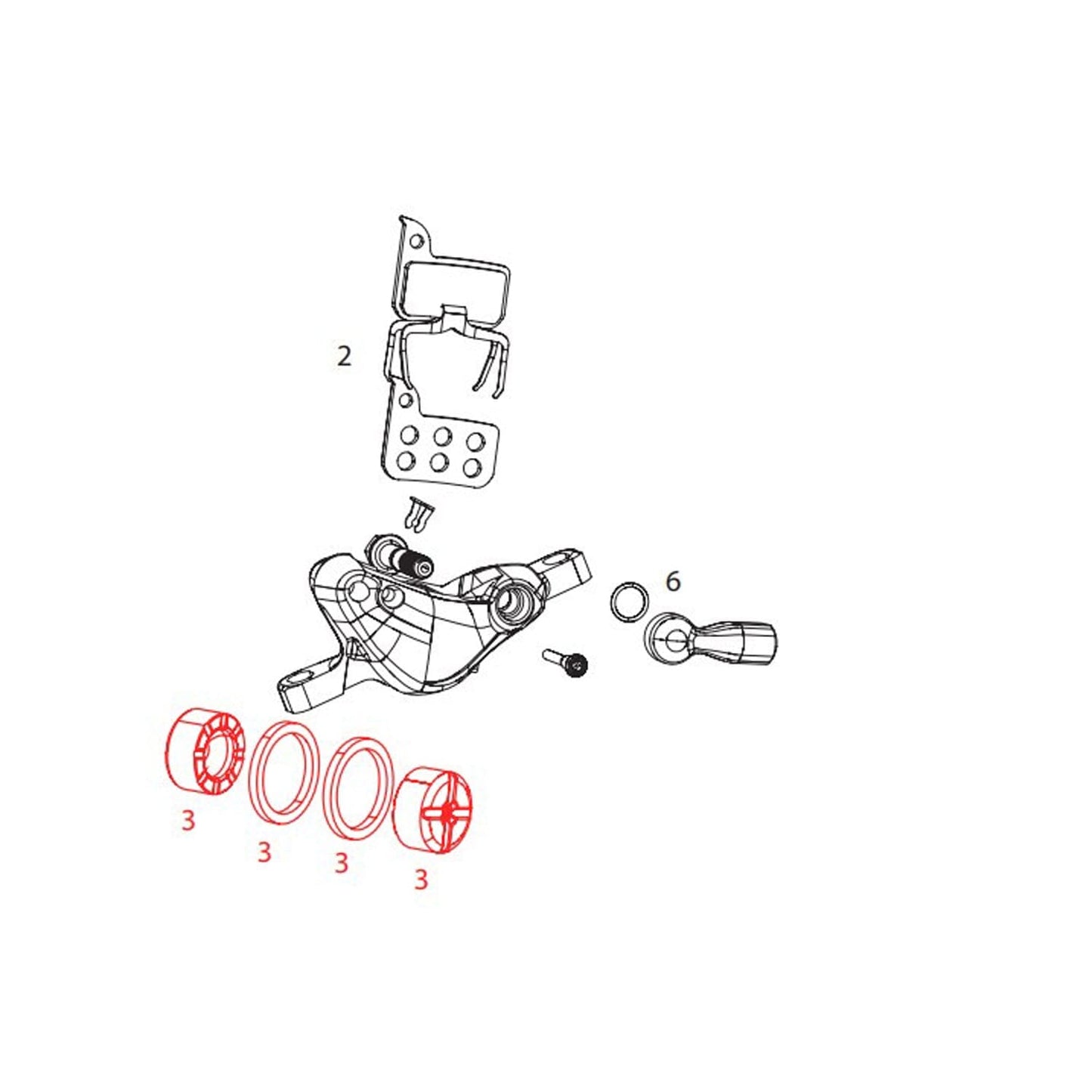 2

6

3

3

3

3