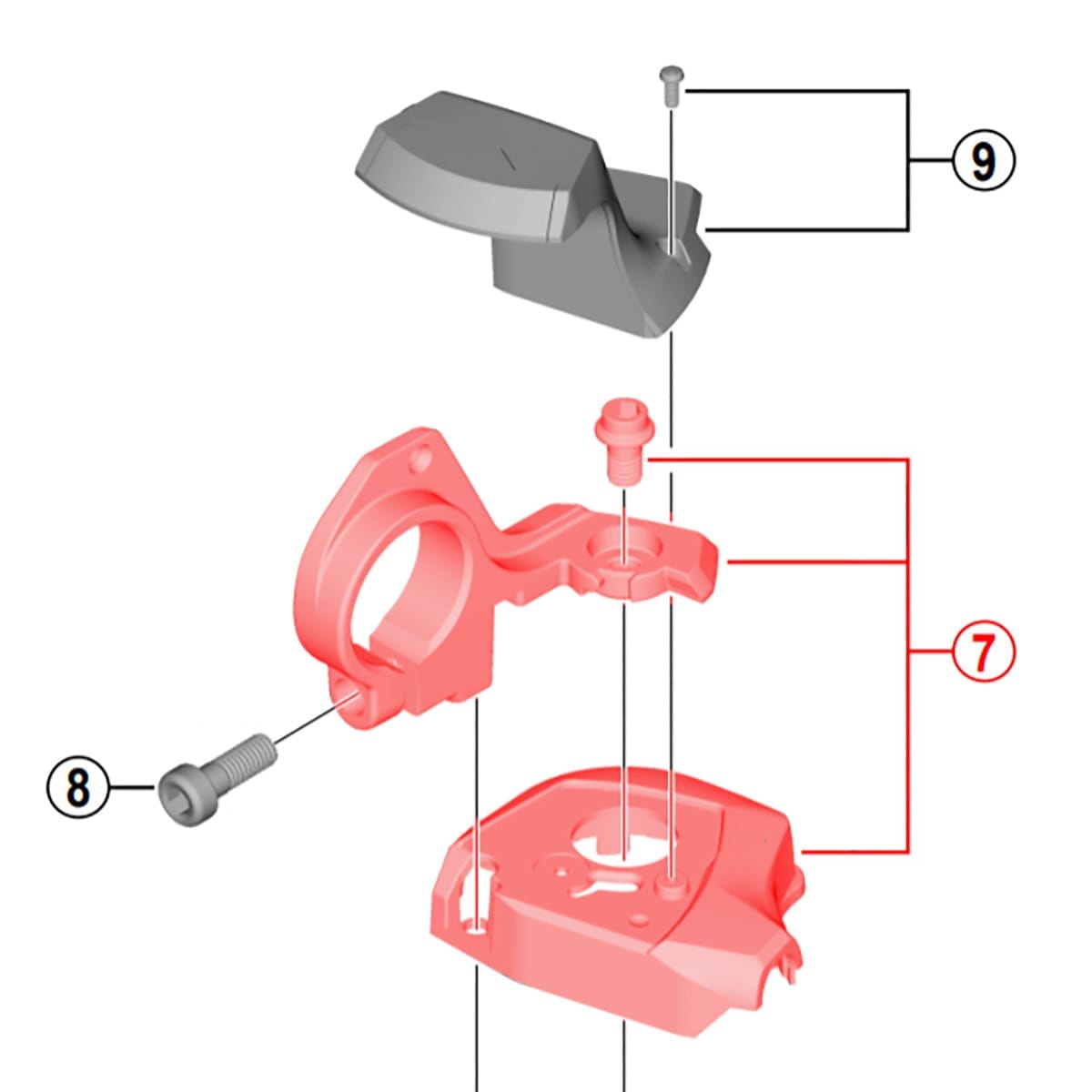 9

7

8