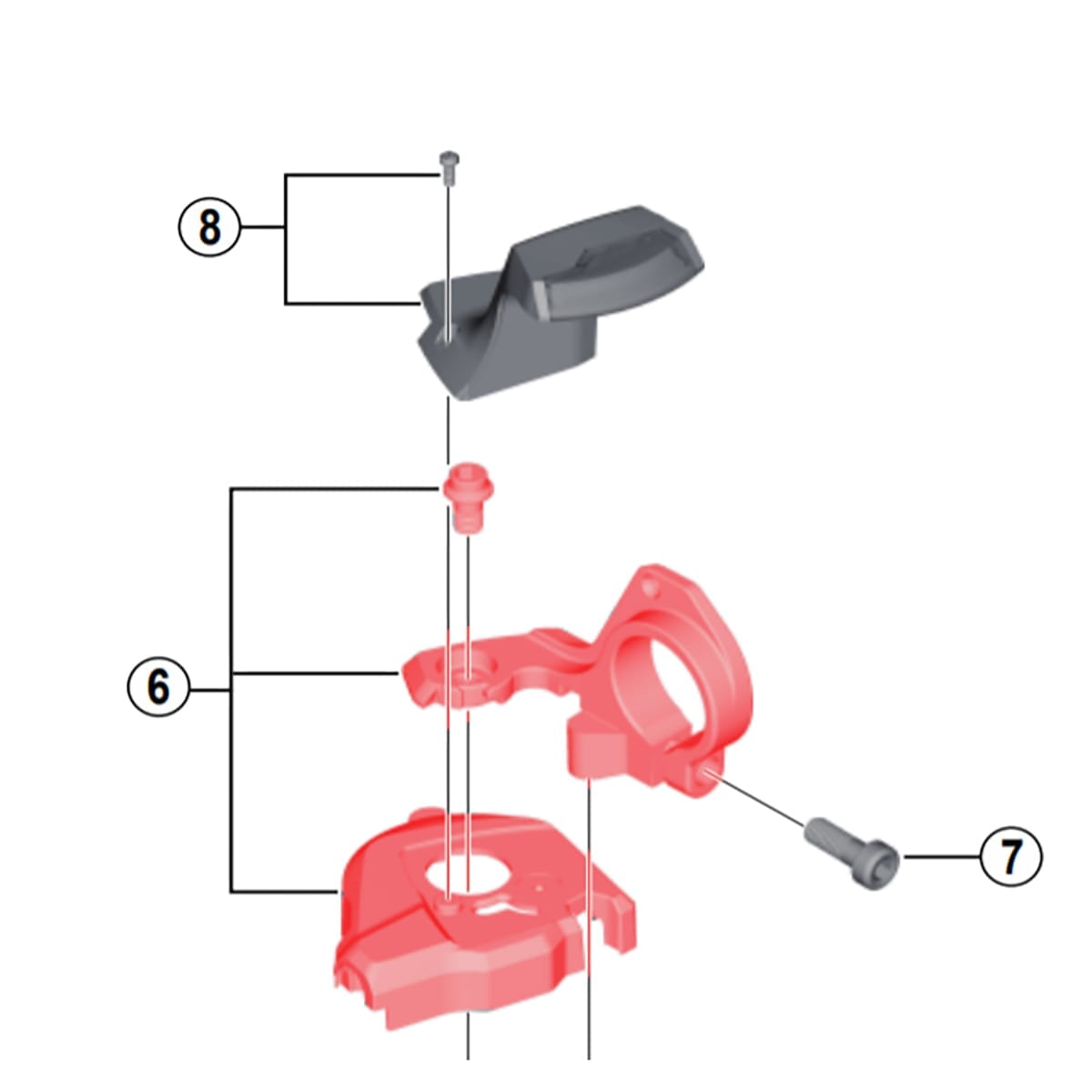 8
6
7