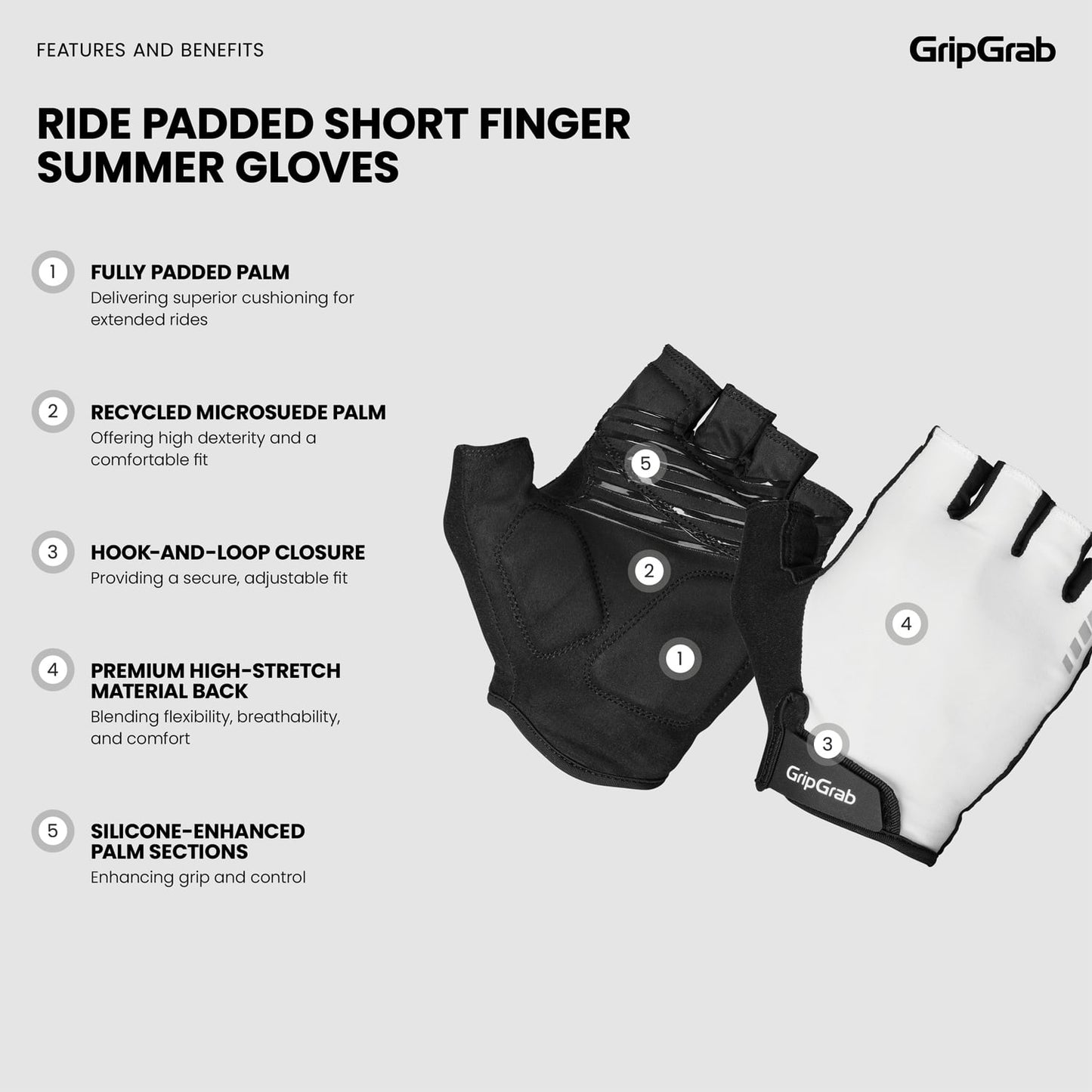 FEATURES AND BENEFITS

GripGrab

RIDE PADDED SHORT FINGER SUMMER GLOVES

1 FULLY PADDED PALM
Delivering superior cushioning for extended rides

2 RECYCLED MICROSUEDE PALM
Offering high dexterity and a comfortable fit

3 HOOK-AND-LOOP CLOSURE
Providing a secure, adjustable fit

4 PREMIUM HIGH-STRETCH MATERIAL BACK
Blending flexibility, breathability, and comfort

5 SILICONE-ENHANCED PALM SECTIONS
Enhancing grip and control

5

2

1

4

3

GripGrab